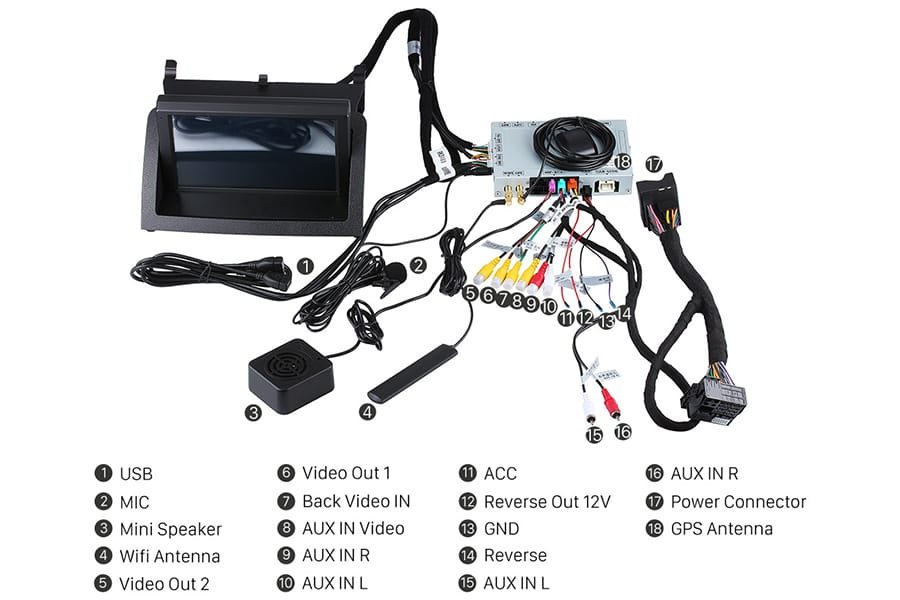 1
2
3
4
5 6 7 8 9 10
11 12 13 14
15 16
17
18

1 USB
2 MIC
3 Mini Speaker
4 Wifi Antenna
5 Video Out 2

6 Video Out 1
7 Back Video IN
8 AUX IN Video
9 AUX IN R
10 AUX IN L

11 ACC
12 Reverse Out 12V
13 GND
14 Reverse
15 AUX IN L

16 AUX IN R
17 Power Connector
18 GPS Antenna